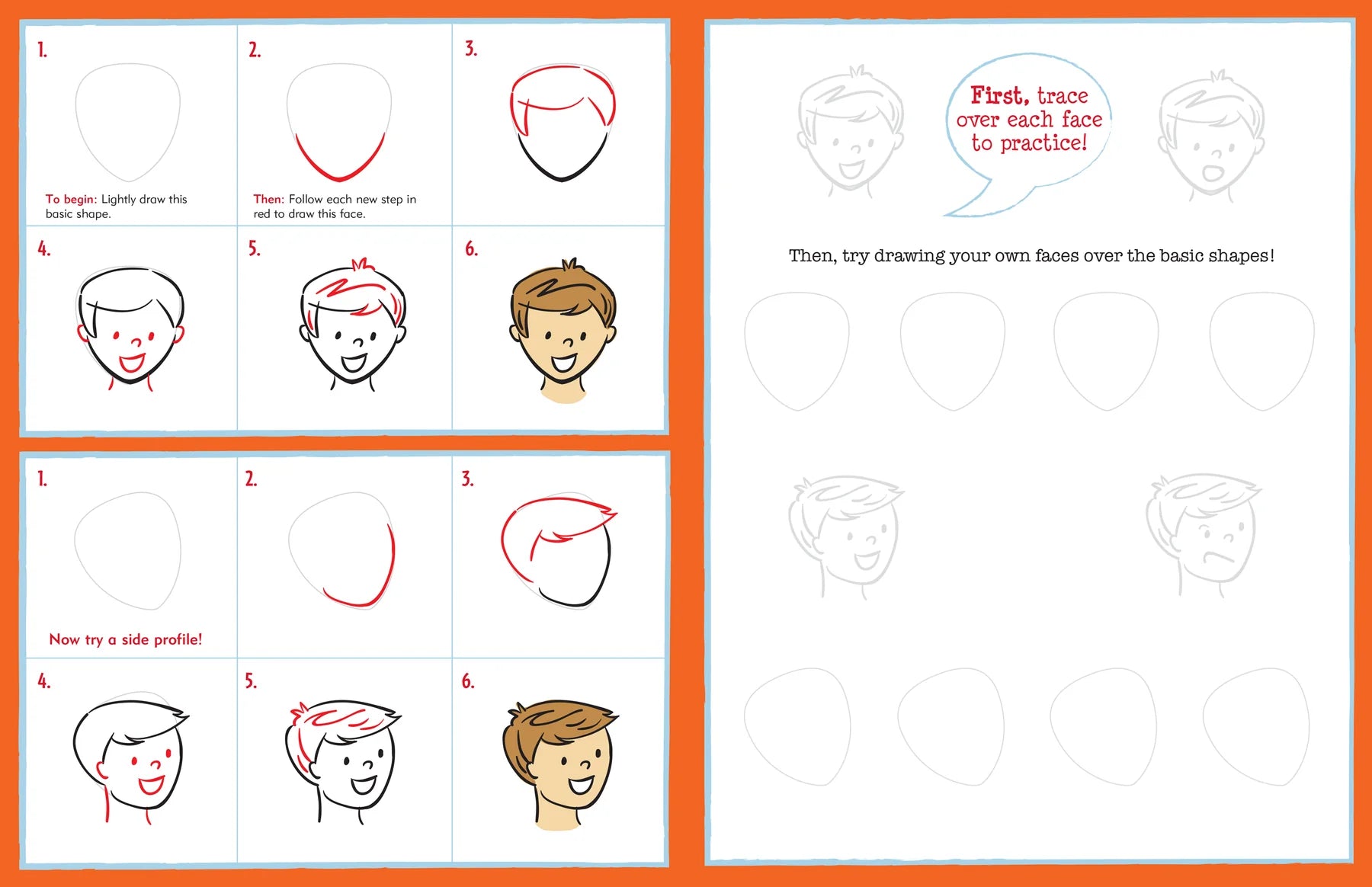 1.

To begin: Lightly draw this basic shape.

2.

Then: Follow each new step in red to draw this face.

3.

4.

5.

6.

1.

Now try a side profile!

2.

3.

4.

5.

6.

First, trace over each face to practice!

Then, try drawing your own faces over the basic shapes!