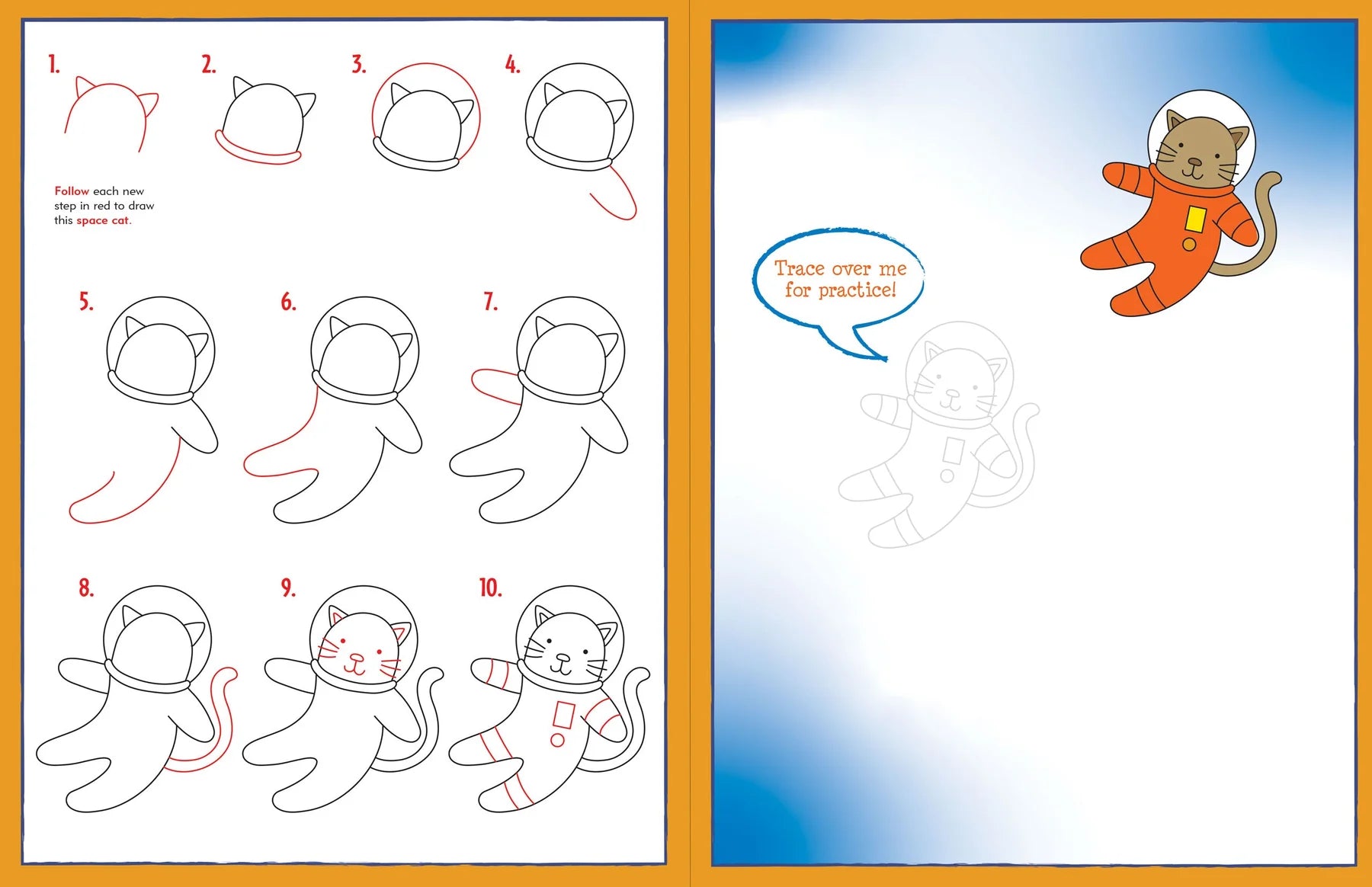 1. 2. 3. 4.

Follow each new step in red to draw this space cat.

5. 6. 7.

8. 9. 10.

Trace over me for practice!